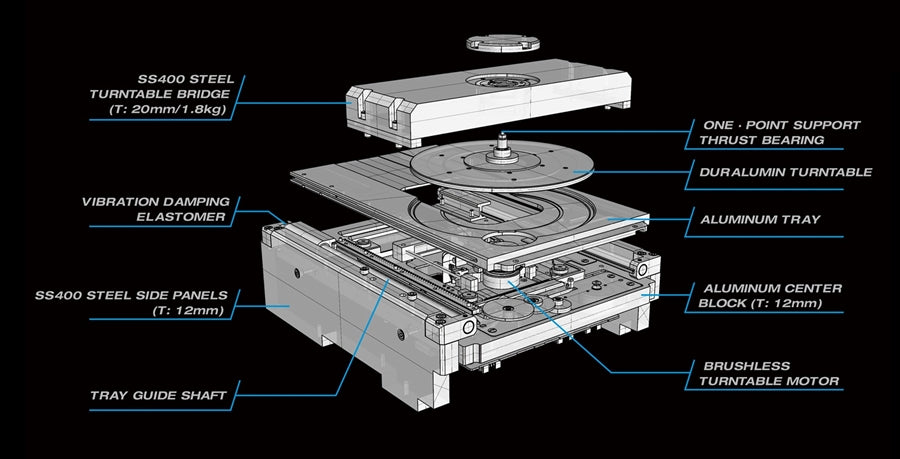 SS400 STEEL TURNTABLE BRIDGE (T: 20mm/1.8kg)

VIBRATION DAMPING ELASTOMER

SS400 STEEL SIDE PANELS (T: 12mm)

TRAY GUIDE SHAFT

ONE · POINT SUPPORT THRUST BEARING

DURALUMIN TURNTABLE

ALUMINUM TRAY

ALUMINUM CENTER BLOCK (T: 12mm)

BRUSHLESS TURNTABLE MOTOR